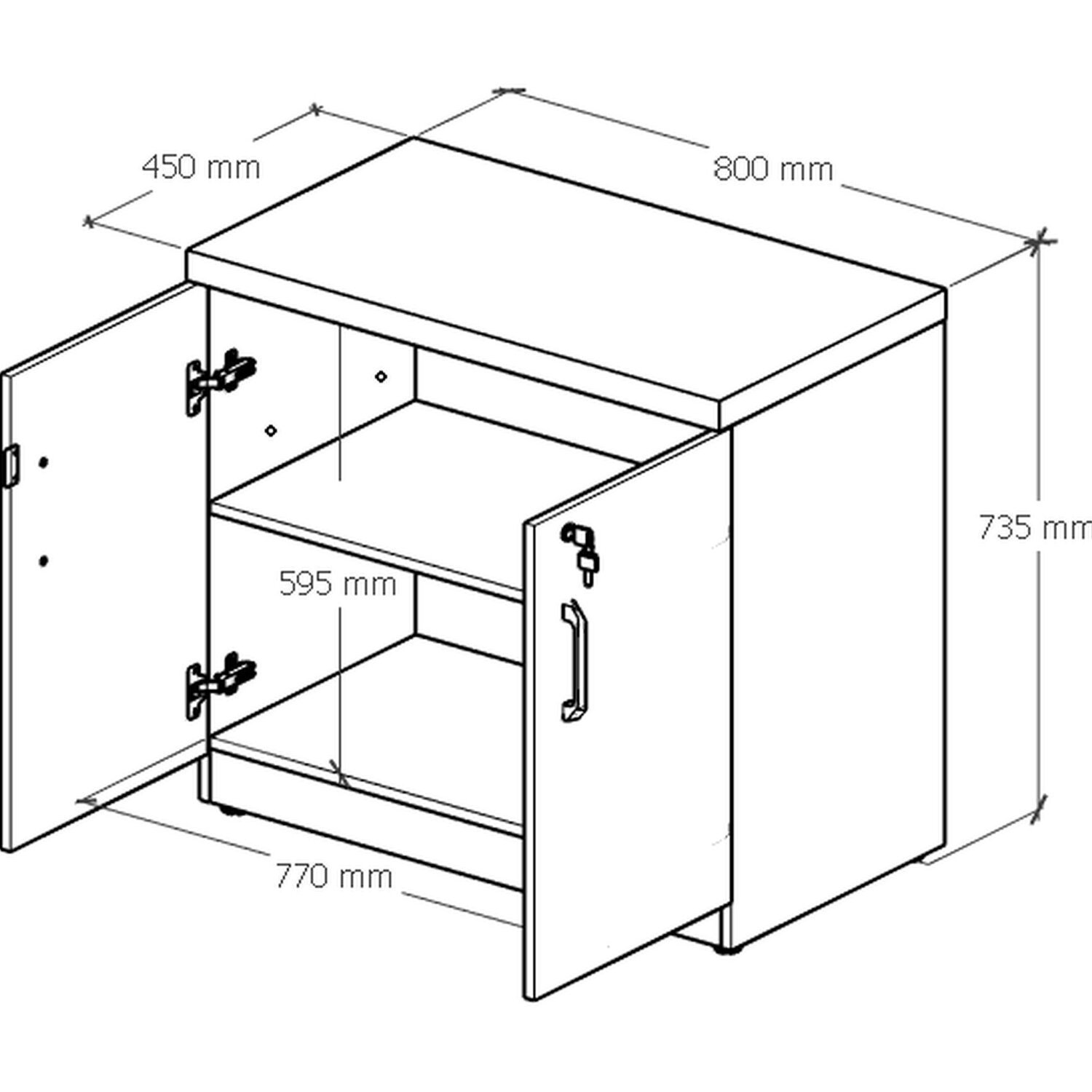 450 mm
800 mm
735 mm
595 mm
770 mm