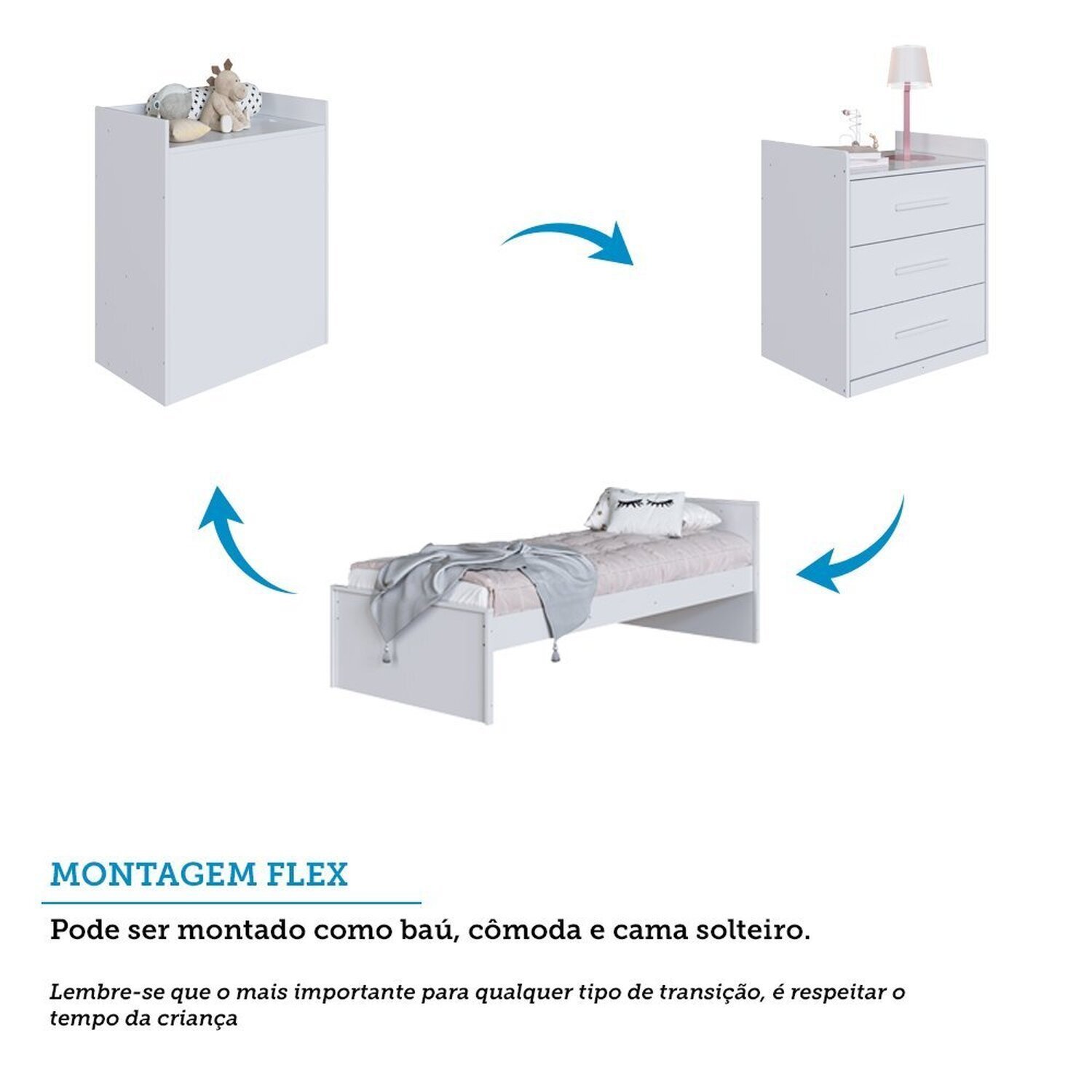 MONTAGEM FLEX

Pode ser montado como baú, cômoda e cama solteiro.

Lembre-se que o mais importante para qualquer tipo de transição, é respeitar o tempo da criança