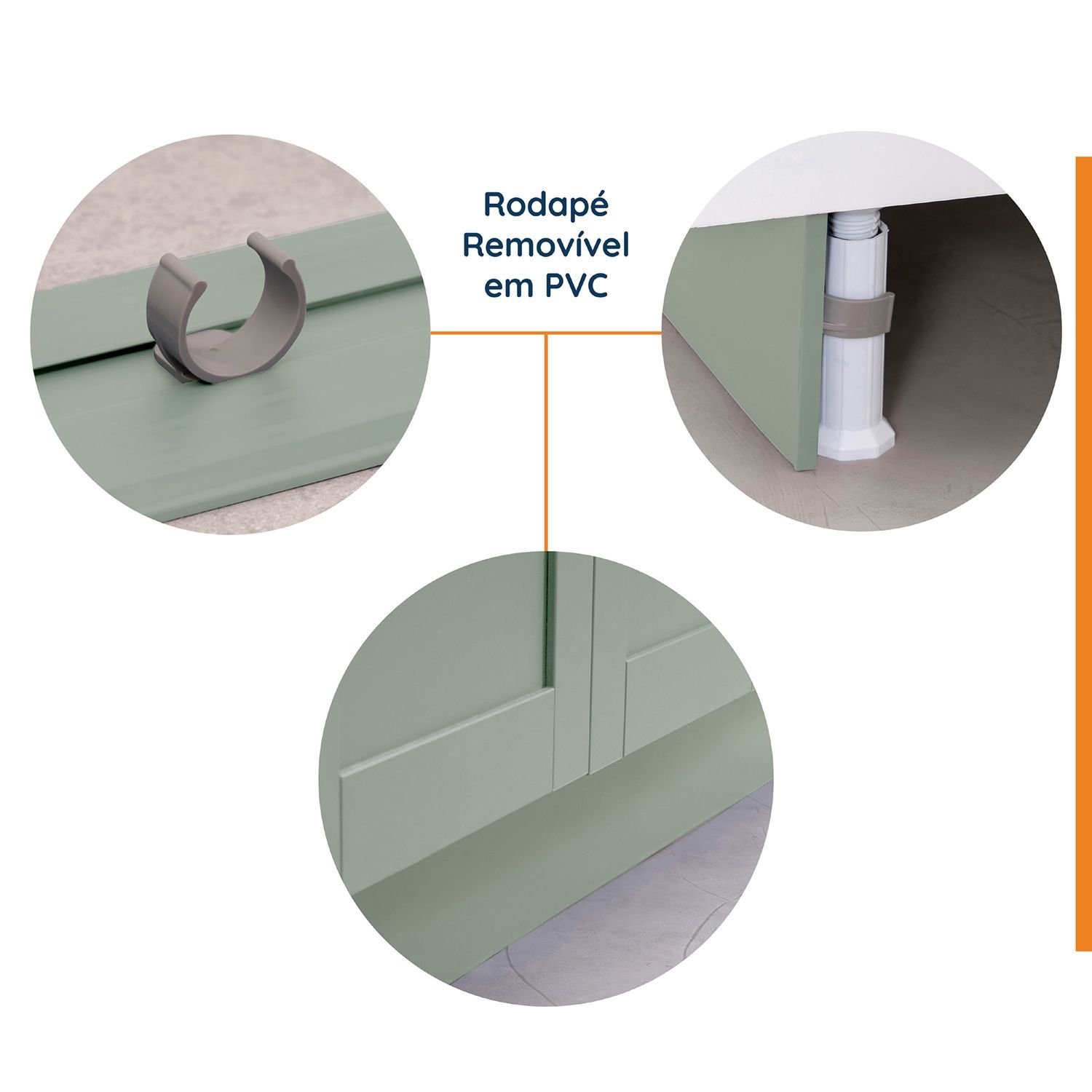 Rodapé Removível em PVC